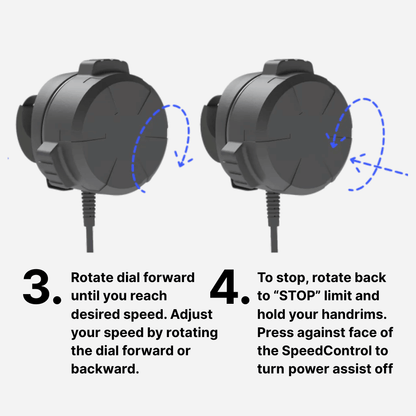 3. Rotate dial forward until you reach desired speed. Adjust your speed by rotating the dial forward or backward.

4. To stop, rotate back to “STOP” limit and hold your handrims. Press against face of the SpeedControl to turn power assist off